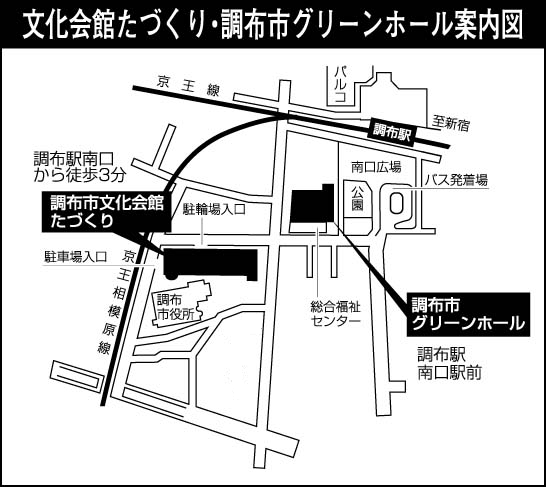 文化会館たづくり・調布市グリーンホール案内図

京王線

パルコ

至新宿

調布駅

調布駅南口から徒歩3分

南口広場

バス発着場

公園

調布市文化会館たづくり

駐輪場入口

駐車場入口

京王相模原線

調布市役所

総合福祉センター

調布市グリーンホール

調布駅南口駅前